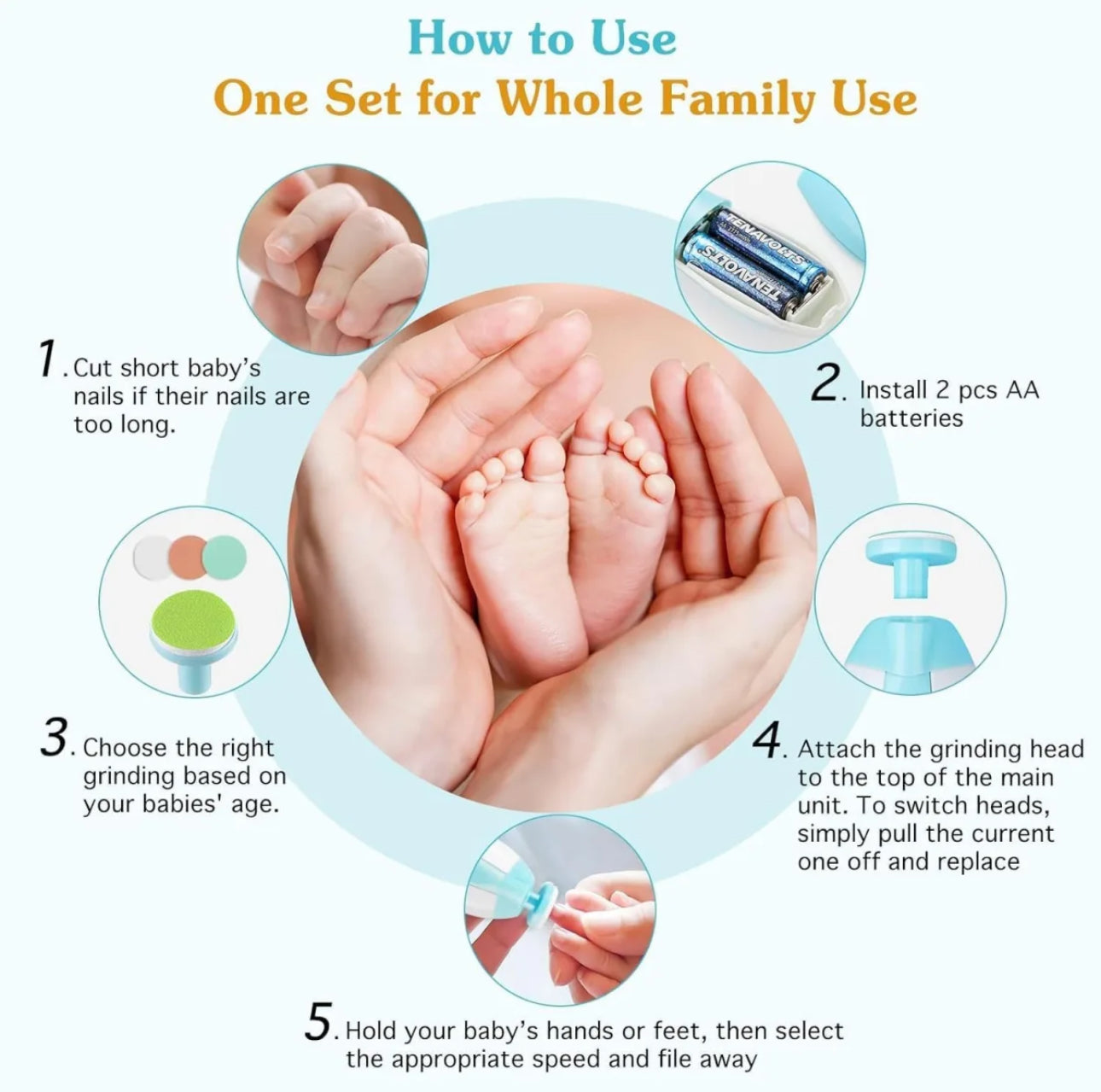 How to Use
One Set for Whole Family Use

TENAVOLTS
TENAVOLTS

1. Cut short baby's nails if their nails are too long.

2. Install 2 pcs AA batteries

3. Choose the right grinding based on your babies' age.

4. Attach the grinding head to the top of the main unit. To switch heads, simply pull the current one off and replace

5. Hold your baby's hands or feet, then select the appropriate speed and file away