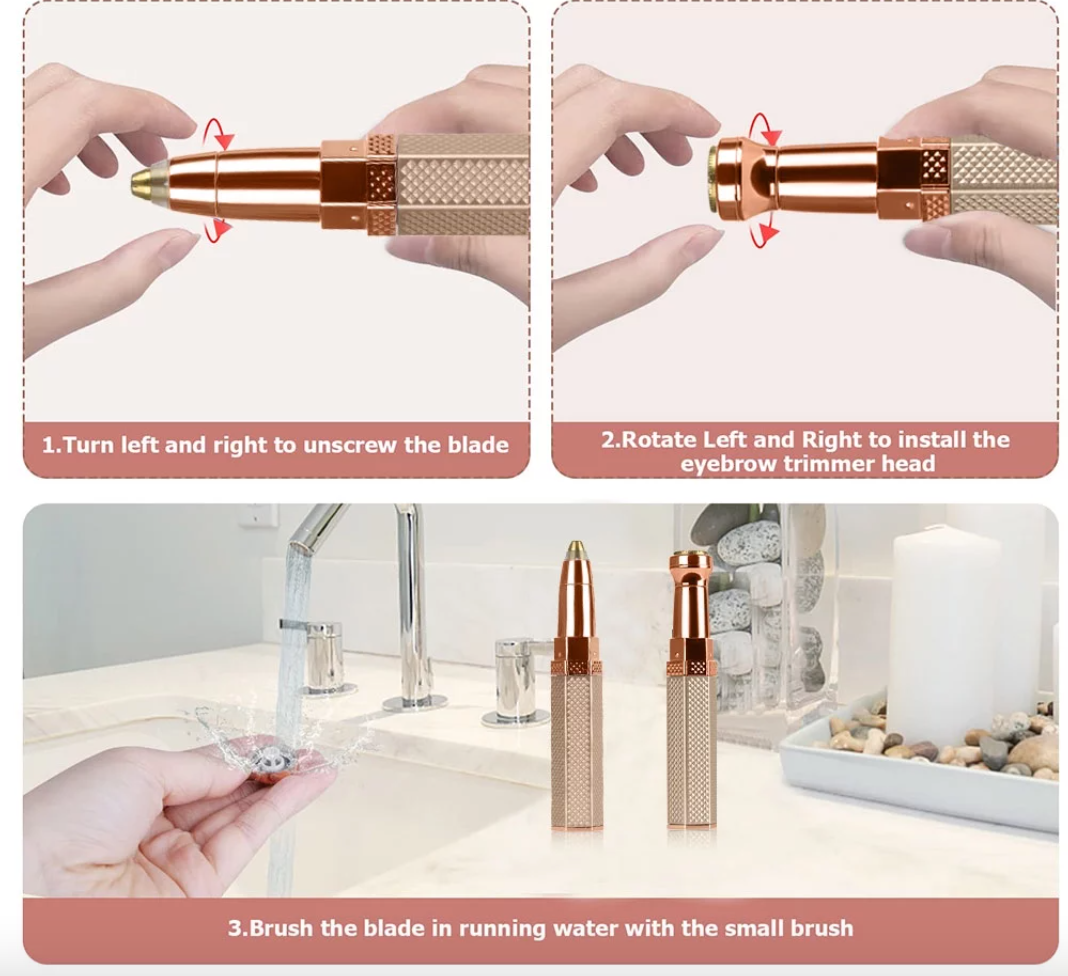 1.Turn left and right to unscrew the blade

2.Rotate Left and Right to install the eyebrow trimmer head

3.Brush the blade in running water with the small brush